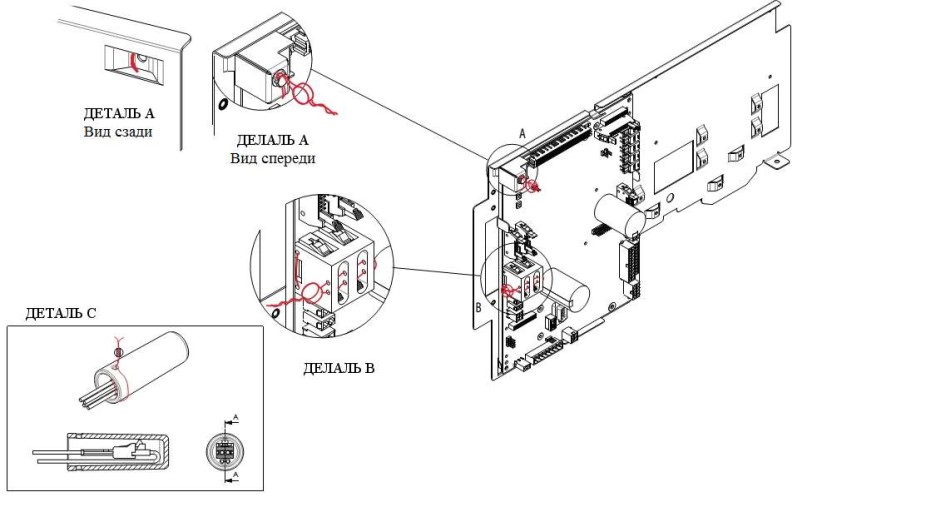 ДЕТАЛЬ А
Вид сзади

ДЕЛАЛЬ А
Вид спереди

A

B

ДЕТАЛЬ С

ДЕЛАЛЬ В

A

A