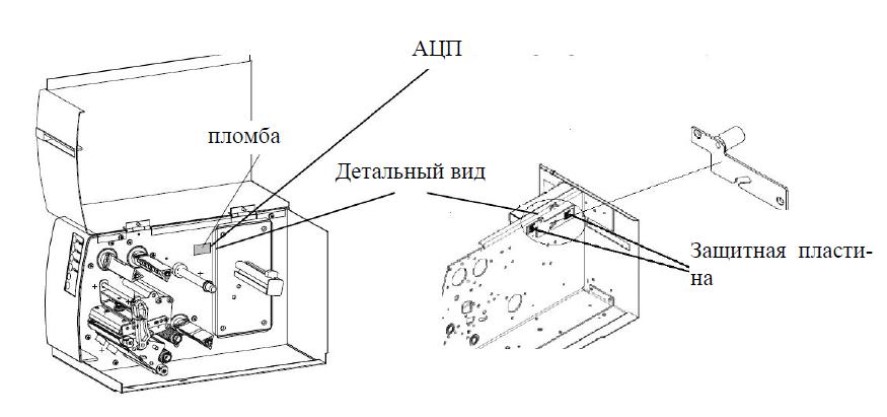 АЦП

пломба

Детальный вид

Защитная пластина